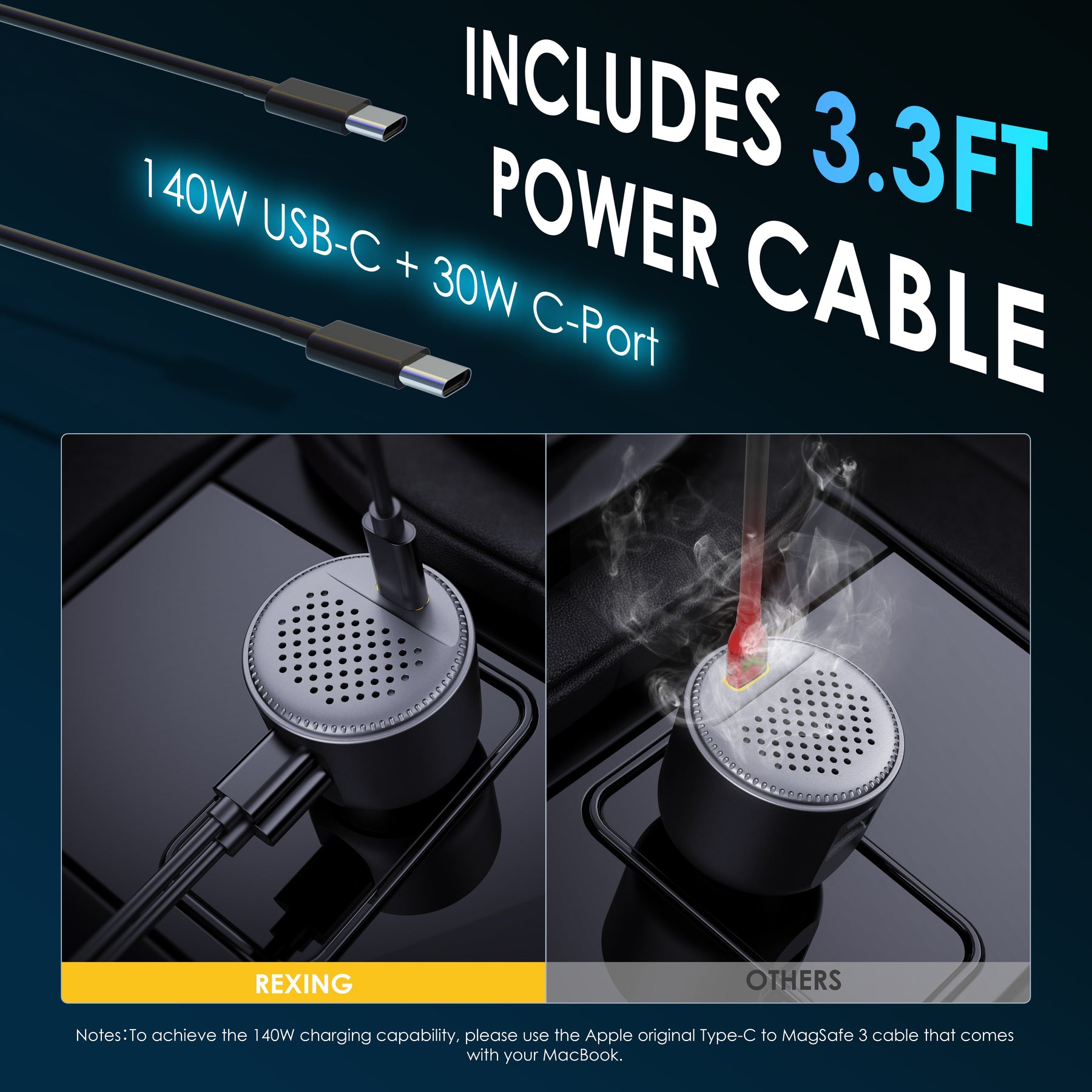 INCLUDES 3.3FT POWER CABLE

140W USB-C + 30W C-Port

REXING

OTHERS

Notes：To achieve the 140W charging capability, please use the Apple original Type-C to MagSafe 3 cable that comes with your MacBook.